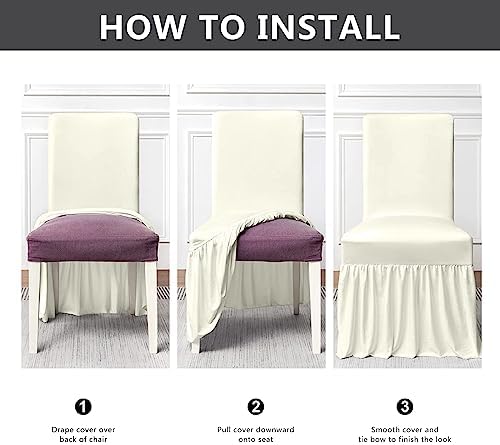 HOW TO INSTALL

1
Drape cover over back of chair

2
Pull cover downward onto seat

3
Smooth cover and tie bow to finish the look