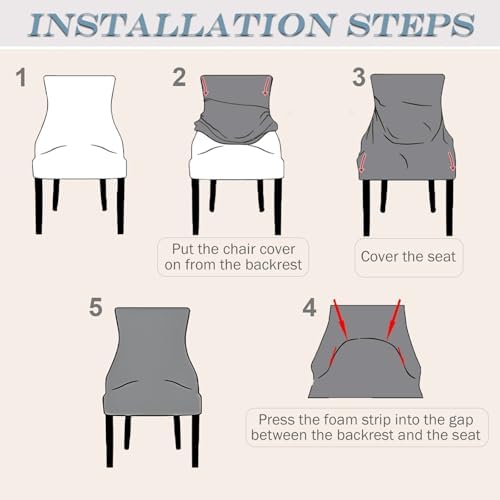 INSTALLATION STEPS

1

2

Put the chair cover on from the backrest

3

Cover the seat

5

4

Press the foam strip into the gap between the backrest and the seat