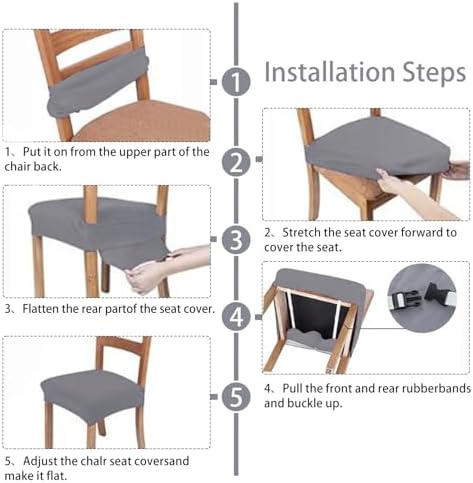 Installation Steps

1

1、Put it on from the upper part of the chair back.

2

2、Stretch the seat cover forward to cover the seat.

3

3、Flatten the rear partof the seat cover.

4

4、Pull the front and rear rubberbands and buckle up.

5

5、Adjust the chalr seat coversand make it flat.