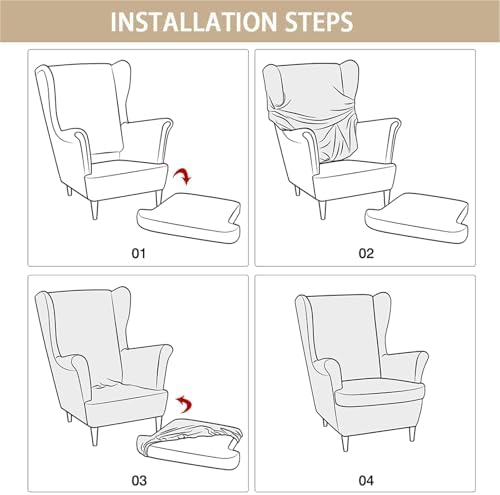 INSTALLATION STEPS

01

02

03

04