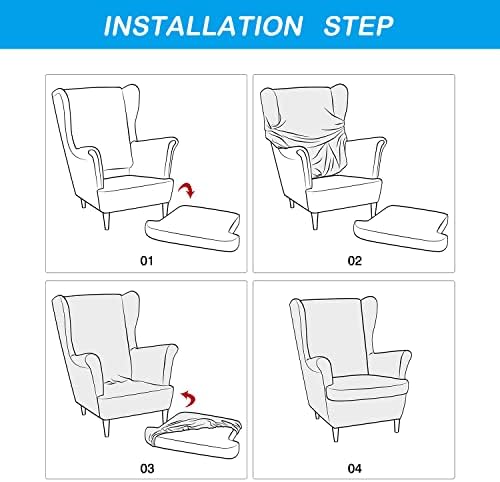 INSTALLATION STEP

01

02

03

04