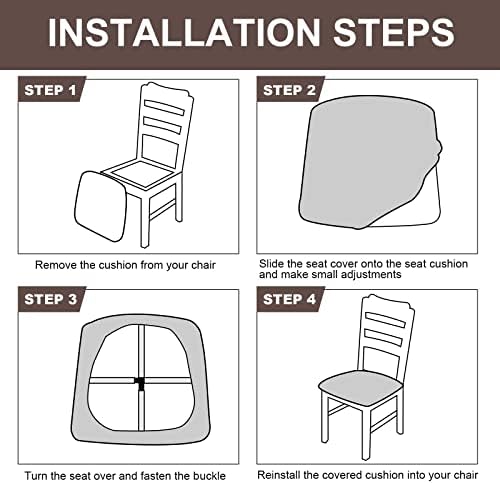 INSTALLATION STEPS

STEP 1

Remove the cushion from your chair

STEP 2

Slide the seat cover onto the seat cushion and make small adjustments

STEP 3

Turn the seat over and fasten the buckle

STEP 4

Reinstall the covered cushion into your chair