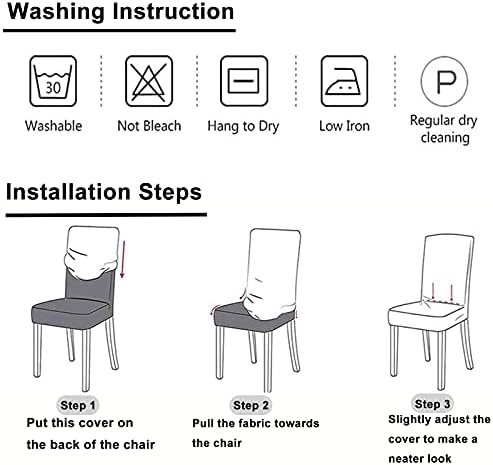 Washing Instruction

30

Washable

Not Bleach

Hang to Dry

Low Iron

P

Regular dry cleaning

Installation Steps

Step 1
Put this cover on the back of the chair

Step 2
Pull the fabric towards the chair

Step 3
Slightly adjust the cover to make a neater look