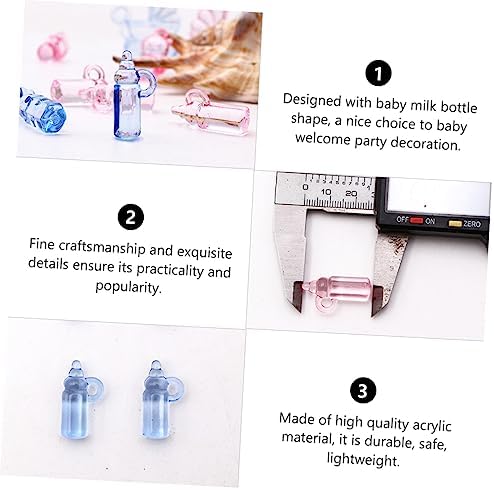 1

Designed with baby milk bottle shape, a nice choice to baby welcome party decoration.

0 10 20

OFF ON ZERO

2

Fine craftsmanship and exquisite details ensure its practicality and popularity.

3

Made of high quality acrylic material, it is durable, safe, lightweight.