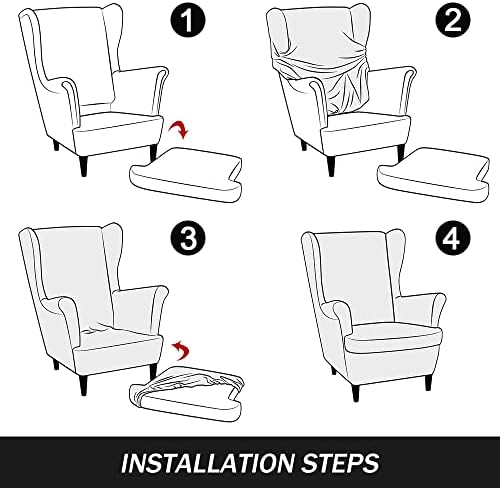 1

2

3

4

INSTALLATION STEPS