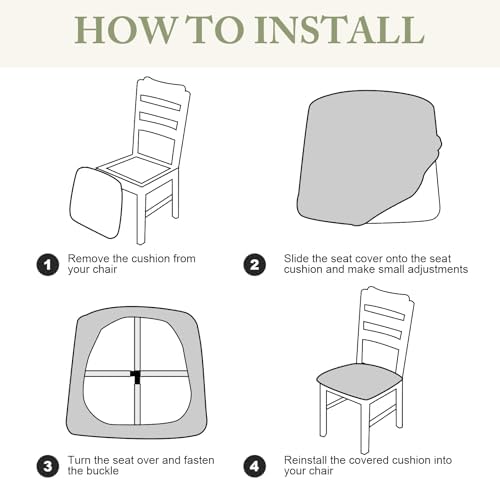 HOW TO INSTALL

1 Remove the cushion from your chair

2 Slide the seat cover onto the seat cushion and make small adjustments

3 Turn the seat over and fasten the buckle

4 Reinstall the covered cushion into your chair