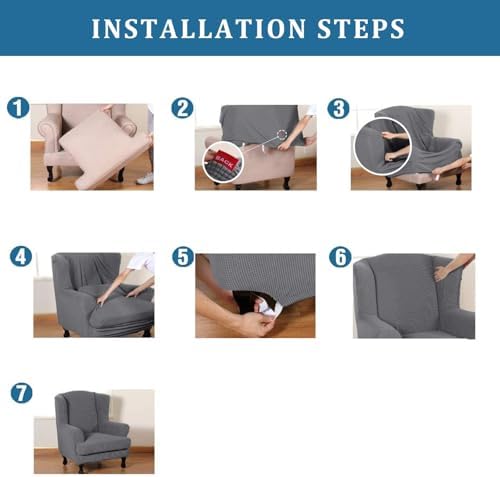 INSTALLATION STEPS

1

2

BACK

3

4

5

6

7