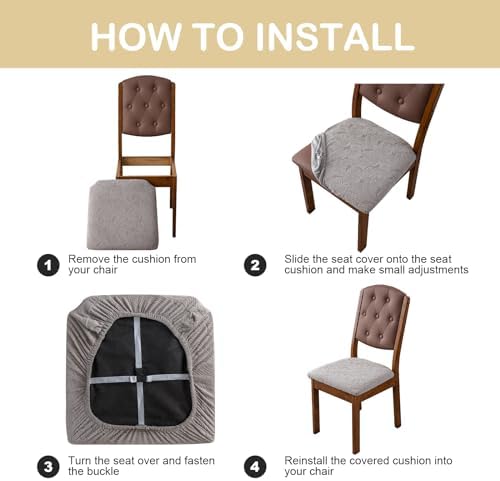 HOW TO INSTALL

1 Remove the cushion from your chair

2 Slide the seat cover onto the seat cushion and make small adjustments

3 Turn the seat over and fasten the buckle

4 Reinstall the covered cushion into your chair