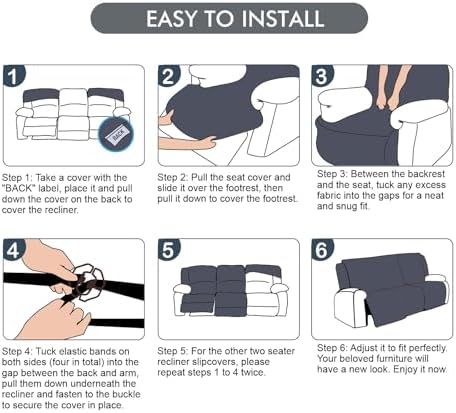 EASY TO INSTALL

1

BACK

Step 1: Take a cover with the "BACK" label, place it and pull down the cover on the back to cover the recliner.

2

Step 2: Pull the seat cover and slide it over the footrest, then pull it down to cover the footrest.

3

Step 3: Between the backrest and the seat, tuck any excess fabric into the gaps for a neat and snug fit.

4

Step 4: Tuck elastic bands on both sides (four in total) into the gap between the back and arm, pull them down underneath the recliner and fasten to the buckle to secure the cover in place.

5

Step 5: For the other two seater recliner slipcovers, please repeat steps 1 to 4 twice.

6

Step 6: Adjust it to fit perfectly. Your beloved furniture will have a new look. Enjoy it now.