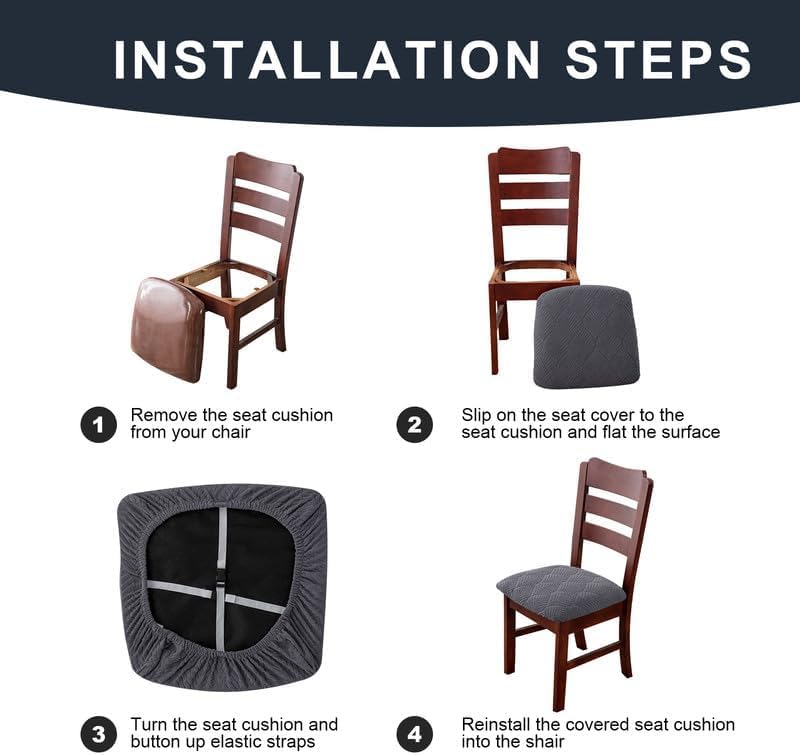 INSTALLATION STEPS

1 Remove the seat cushion from your chair

2 Slip on the seat cover to the seat cushion and flat the surface

3 Turn the seat cushion and button up elastic straps

4 Reinstall the covered seat cushion into the shair