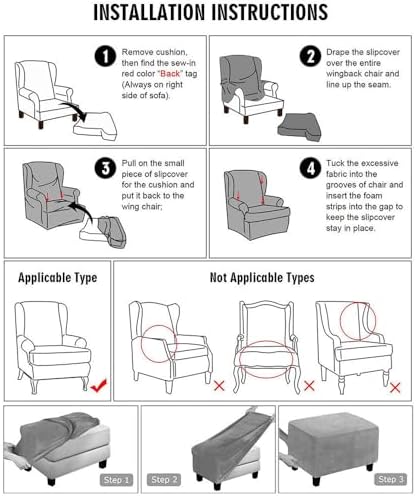 INSTALLATION INSTRUCTIONS

1 Remove cushion, then find the sew-in red color "Back" tag (Always on right side of sofa).

2 Drape the slipcover over the entire wingback chair and line up the seam.

3 Pull on the small piece of slipcover for the cushion and put it back to the wing chair;

4 Tuck the excessive fabric into the grooves of chair and insert the foam strips into the gap to keep the slipcover stay in place.

Applicable Type

Not Applicable Types

Step 1

Step 2

Step 3