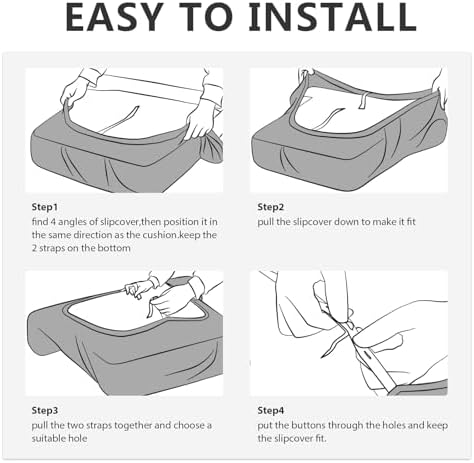 EASY TO INSTALL

Step1
find 4 angles of slipcover,then position it in the same direction as the cushion.keep the 2 straps on the bottom

Step2
pull the slipcover down to make it fit

Step3
pull the two straps together and choose a suitable hole

Step4
put the buttons through the holes and keep the slipcover fit.