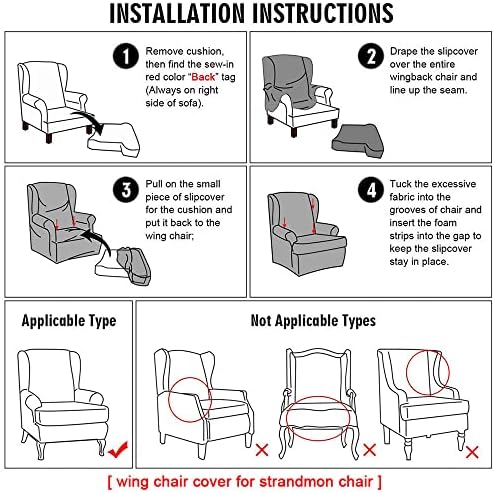 INSTALLATION INSTRUCTIONS

1 Remove cushion, then find the sew-in red color "Back" tag (Always on right side of sofa).

2 Drape the slipcover over the entire wingback chair and line up the seam.

3 Pull on the small piece of slipcover for the cushion and put it back to the wing chair;

4 Tuck the excessive fabric into the grooves of chair and insert the foam strips into the gap to keep the slipcover stay in place.

Applicable Type

Not Applicable Types

[ wing chair cover for strandmon chair ]