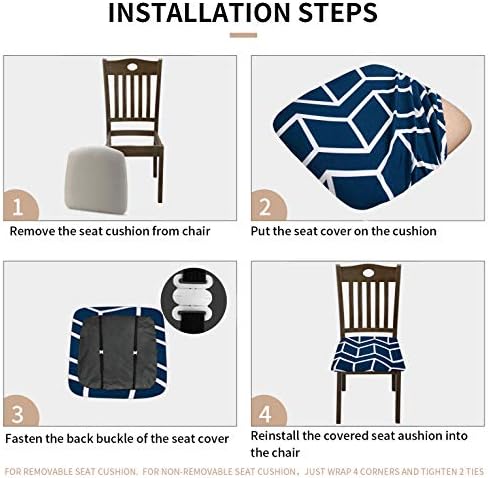 INSTALLATION STEPS

1
Remove the seat cushion from chair

2
Put the seat cover on the cushion

3
Fasten the back buckle of the seat cover

4
Reinstall the covered seat aushion into the chair

FOR REMOVABLE SEAT CUSHION. FOR NON-REMOVABLE SEAT CUSHION, JUST WRAP 4 CORNERS AND TIGHTEN 2 TIES