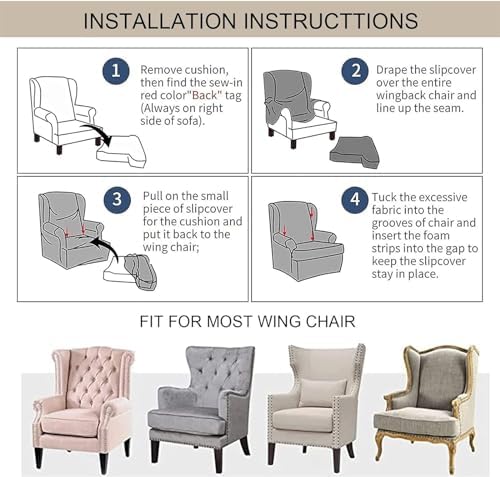 INSTALLATION INSTRUCTTIONS

1 Remove cushion, then find the sew-in red color"Back" tag (Always on right side of sofa).

2 Drape the slipcover over the entire wingback chair and line up the seam.

3 Pull on the small piece of slipcover for the cushion and put it back to the wing chair;

4 Tuck the excessive fabric into the grooves of chair and insert the foam strips into the gap to keep the slipcover stay in place.

FIT FOR MOST WING CHAIR