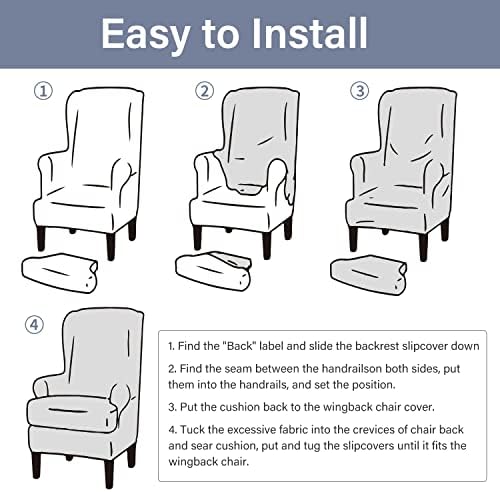 Easy to Install

①

②

③

④

1. Find the "Back" label and slide the backrest slipcover down

2. Find the seam between the handrailson both sides, put them into the handrails, and set the position.

3. Put the cushion back to the wingback chair cover.

4. Tuck the excessive fabric into the crevices of chair back and sear cushion, put and tug the slipcovers until it fits the wingback chair.