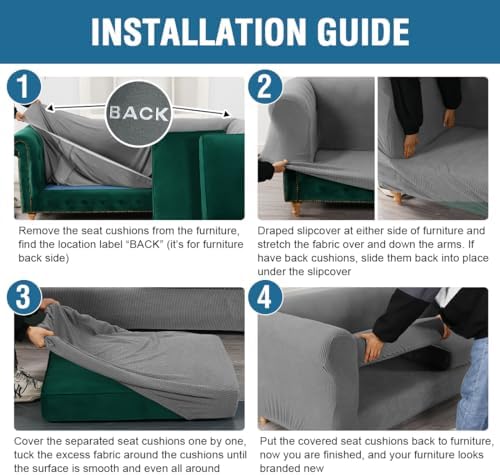 INSTALLATION GUIDE

1

BACK

Remove the seat cushions from the furniture, find the location label "BACK" (it's for furniture back side)

2

Draped slipcover at either side of furniture and stretch the fabric over and down the arms. If have back cushions, slide them back into place under the slipcover

3

Cover the separated seat cushions one by one, tuck the excess fabric around the cushions until the surface is smooth and even all around

4

Put the covered seat cushions back to furniture, now you are finished, and your furniture looks branded new