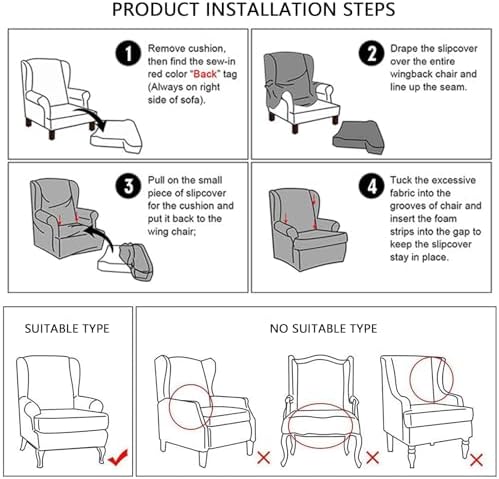 PRODUCT INSTALLATION STEPS

1 Remove cushion, then find the sew-in red color "Back" tag (Always on right side of sofa).

2 Drape the slipcover over the entire wingback chair and line up the seam.

3 Pull on the small piece of slipcover for the cushion and put it back to the wing chair;

4 Tuck the excessive fabric into the grooves of chair and insert the foam strips into the gap to keep the slipcover stay in place.

SUITABLE TYPE

NO SUITABLE TYPE