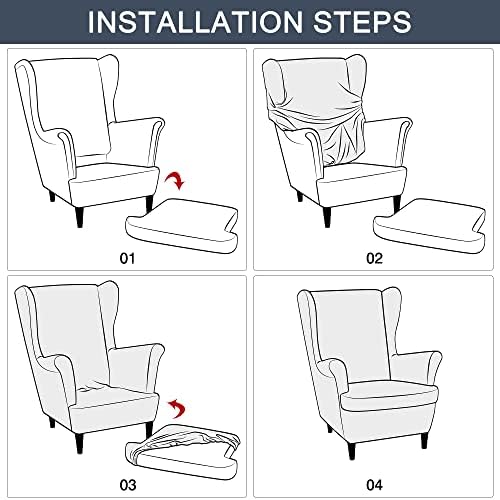 INSTALLATION STEPS

01

02

03

04