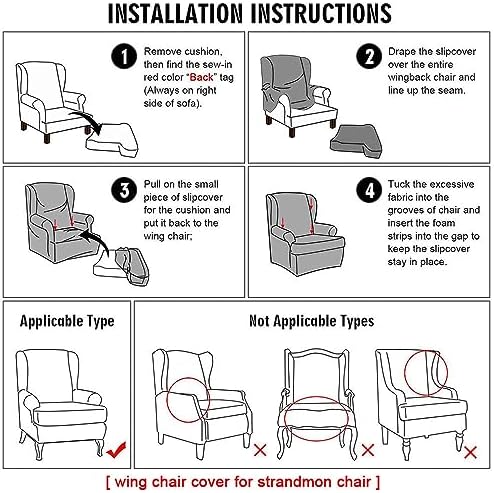 INSTALLATION INSTRUCTIONS

1 Remove cushion, then find the sew-in red color "Back" tag (Always on right side of sofa).

2 Drape the slipcover over the entire wingback chair and line up the seam.

3 Pull on the small piece of slipcover for the cushion and put it back to the wing chair;

4 Tuck the excessive fabric into the grooves of chair and insert the foam strips into the gap to keep the slipcover stay in place.

Applicable Type

Not Applicable Types

[ wing chair cover for strandmon chair ]