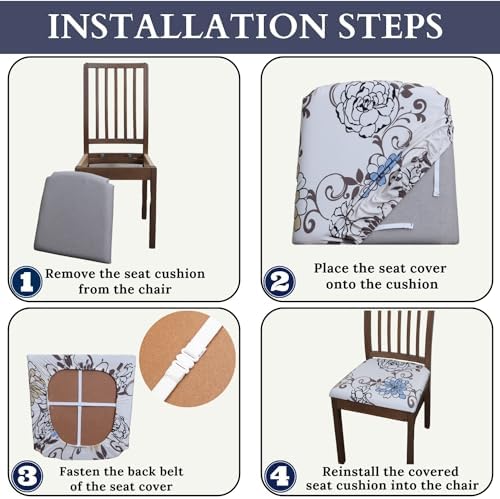 INSTALLATION STEPS

1 Remove the seat cushion from the chair

2 Place the seat cover onto the cushion

3 Fasten the back belt of the seat cover

4 Reinstall the covered seat cushion into the chair