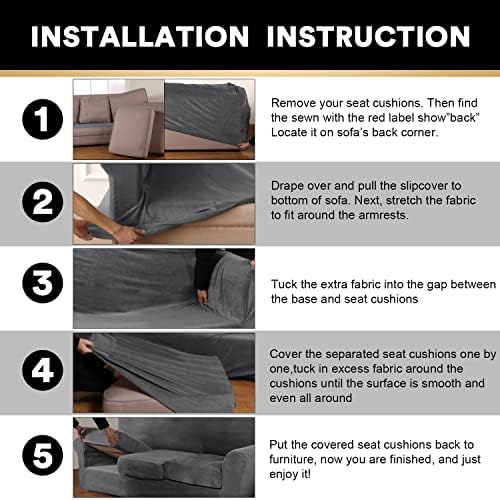 INSTALLATION INSTRUCTION

1

Remove your seat cushions. Then find the sewn with the red label show"back" Locate it on sofa's back corner.

2

Drape over and pull the slipcover to bottom of sofa. Next, stretch the fabric to fit around the armrests.

3

Tuck the extra fabric into the gap between the base and seat cushions

4

Cover the separated seat cushions one by one,tuck in excess fabric around the cushions until the surface is smooth and even all around

5

Put the covered seat cushions back to furniture, now you are finished, and just enjoy it!