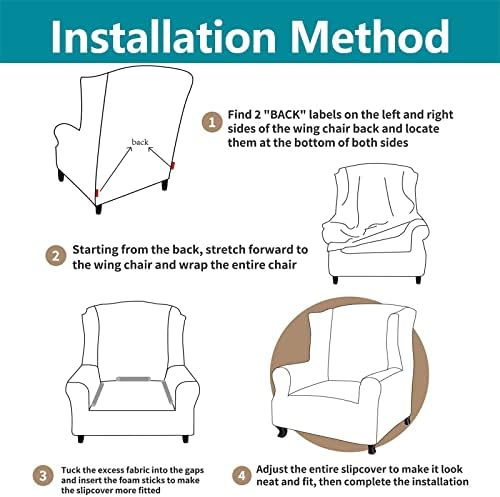 Installation Method

back

1 Find 2 "BACK" labels on the left and right sides of the wing chair back and locate them at the bottom of both sides

2 Starting from the back, stretch forward to the wing chair and wrap the entire chair

3 Tuck the excess fabric into the gaps and insert the foam sticks to make the slipcover more fitted

4 Adjust the entire slipcover to make it look neat and fit, then complete the installation