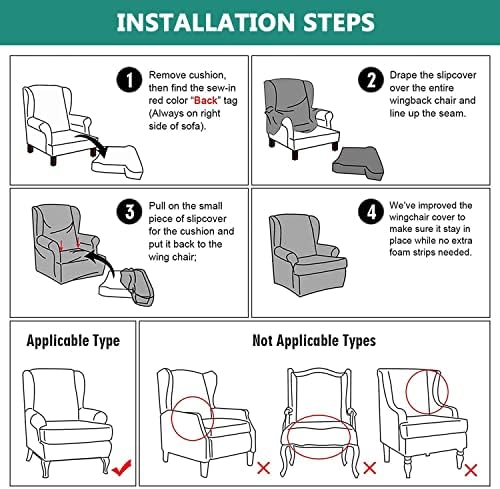 INSTALLATION STEPS

1 Remove cushion, then find the sew-in red color "Back" tag (Always on right side of sofa).

2 Drape the slipcover over the entire wingback chair and line up the seam.

3 Pull on the small piece of slipcover for the cushion and put it back to the wing chair;

4 We've improved the wingchair cover to make sure it stay in place while no extra foam strips needed.

Applicable Type

Not Applicable Types