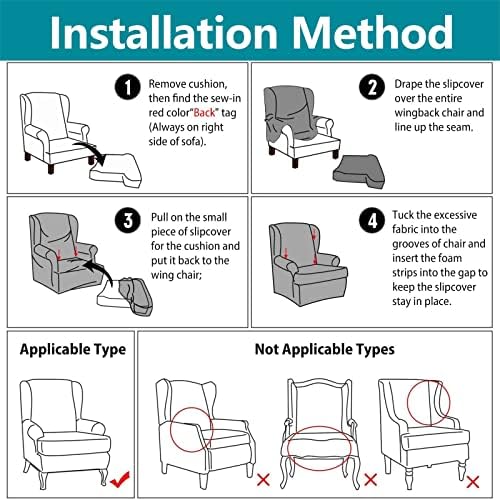 Installation Method

1 Remove cushion, then find the sew-in red color"Back" tag (Always on right side of sofa).

2 Drape the slipcover over the entire wingback chair and line up the seam.

3 Pull on the small piece of slipcover for the cushion and put it back to the wing chair;

4 Tuck the excessive fabric into the grooves of chair and insert the foam strips into the gap to keep the slipcover stay in place.

Applicable Type

Not Applicable Types