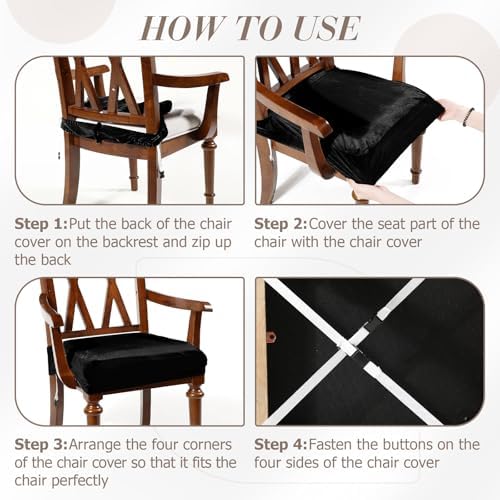 HOW TO USE

Step 1:Put the back of the chair cover on the backrest and zip up the back

Step 2:Cover the seat part of the chair with the chair cover

Step 3:Arrange the four corners of the chair cover so that it fits the chair perfectly

Step 4:Fasten the buttons on the four sides of the chair cover