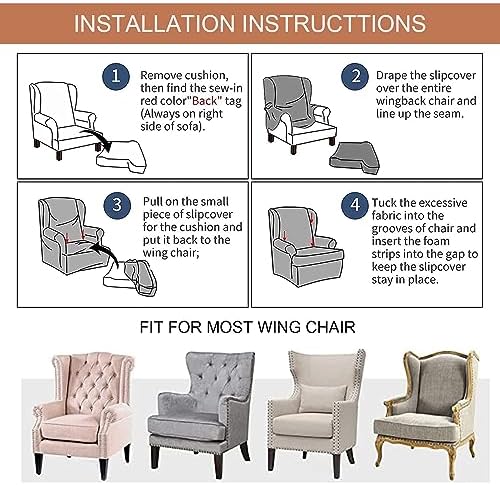 INSTALLATION INSTRUCTTIONS

1 Remove cushion, then find the sew-in red color"Back" tag (Always on right side of sofa).

2 Drape the slipcover over the entire wingback chair and line up the seam.

3 Pull on the small piece of slipcover for the cushion and put it back to the wing chair;

4 Tuck the excessive fabric into the grooves of chair and insert the foam strips into the gap to keep the slipcover stay in place.

FIT FOR MOST WING CHAIR