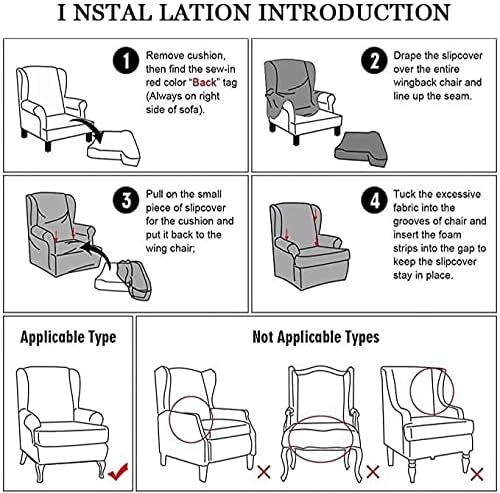 I NSTAL LATION INTRODUCTION

1 Remove cushion, then find the sew-in red color "Back" tag (Always on right side of sofa).

2 Drape the slipcover over the entire wingback chair and line up the seam.

3 Pull on the small piece of slipcover for the cushion and put it back to the wing chair;

4 Tuck the excessive fabric into the grooves of chair and insert the foam strips into the gap to keep the slipcover stay in place.

Applicable Type

Not Applicable Types