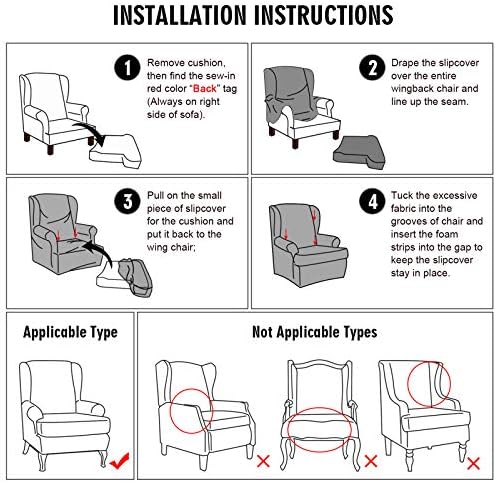 INSTALLATION INSTRUCTIONS

1 Remove cushion, then find the sew-in red color "Back" tag (Always on right side of sofa).

2 Drape the slipcover over the entire wingback chair and line up the seam.

3 Pull on the small piece of slipcover for the cushion and put it back to the wing chair;

4 Tuck the excessive fabric into the grooves of chair and insert the foam strips into the gap to keep the slipcover stay in place.

Applicable Type

Not Applicable Types