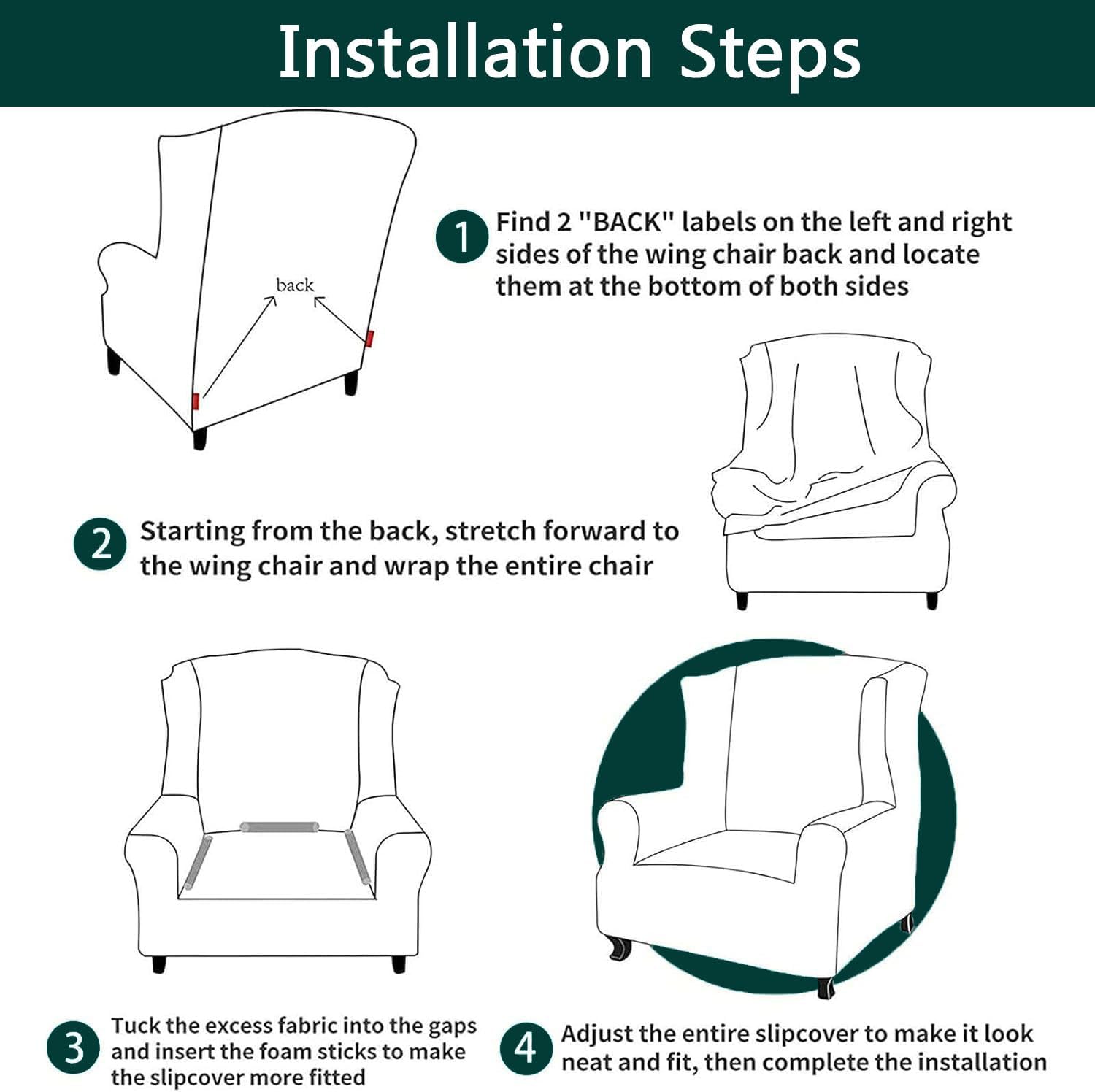 Installation Steps

back

1 Find 2 "BACK" labels on the left and right sides of the wing chair back and locate them at the bottom of both sides

2 Starting from the back, stretch forward to the wing chair and wrap the entire chair

3 Tuck the excess fabric into the gaps and insert the foam sticks to make the slipcover more fitted

4 Adjust the entire slipcover to make it look neat and fit, then complete the installation