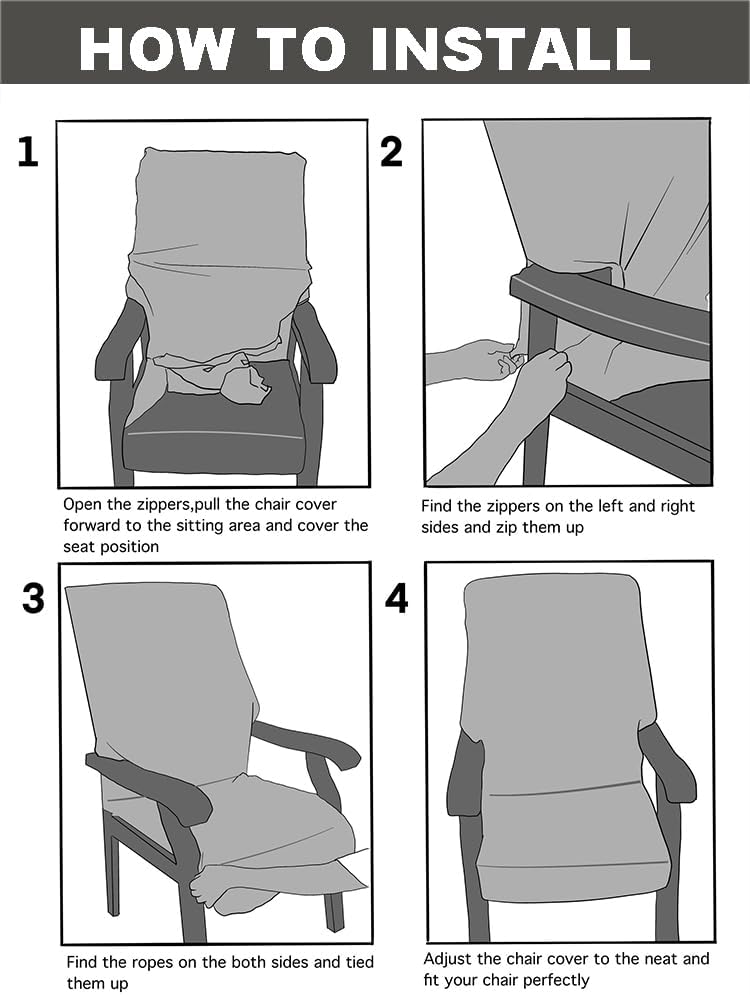 HOW TO INSTALL

1

Open the zippers,pull the chair cover forward to the sitting area and cover the seat position

2

Find the zippers on the left and right sides and zip them up

3

Find the ropes on the both sides and tied them up

4

Adjust the chair cover to the neat and fit your chair perfectly