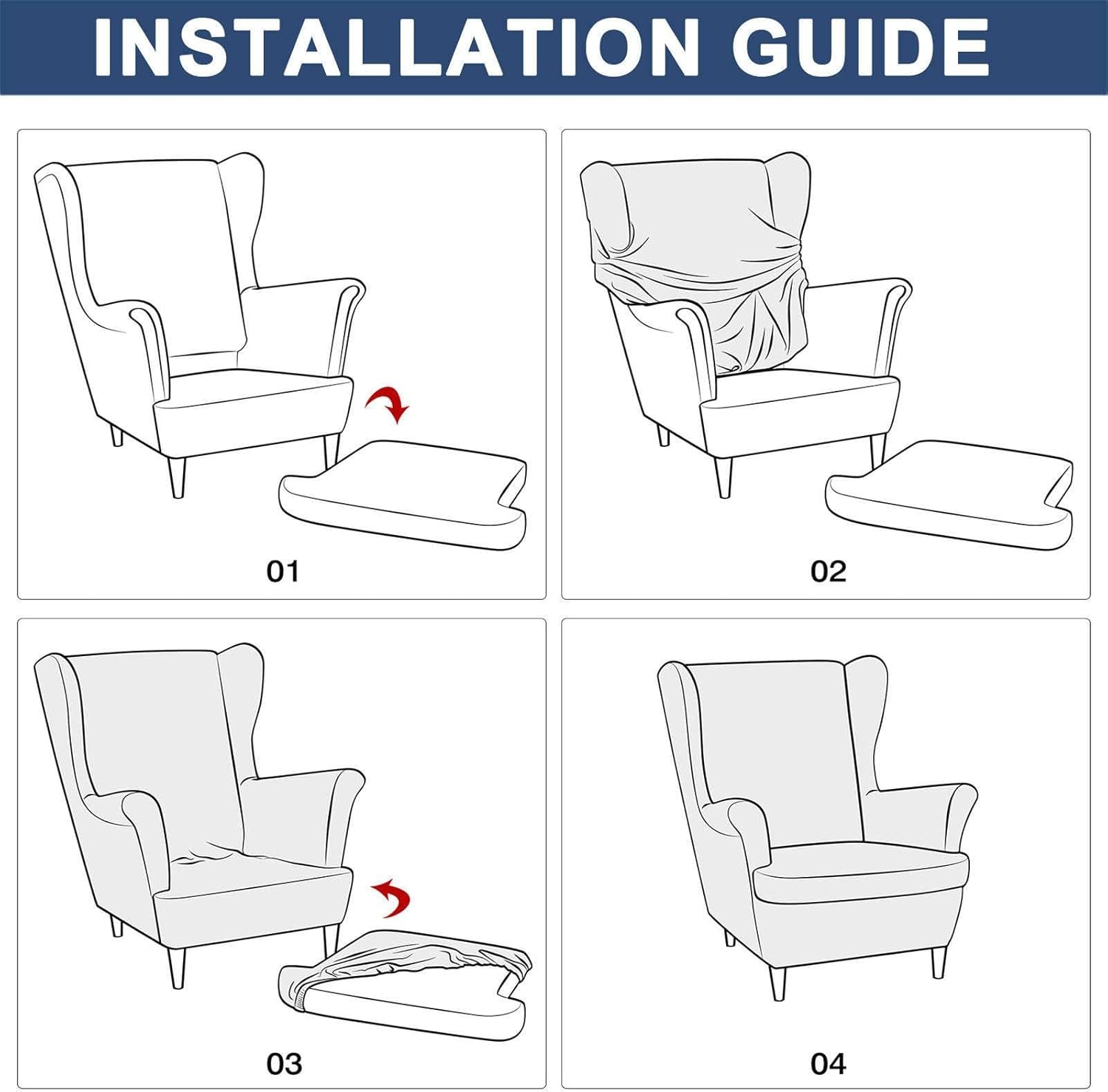 INSTALLATION GUIDE

01

02

03

04