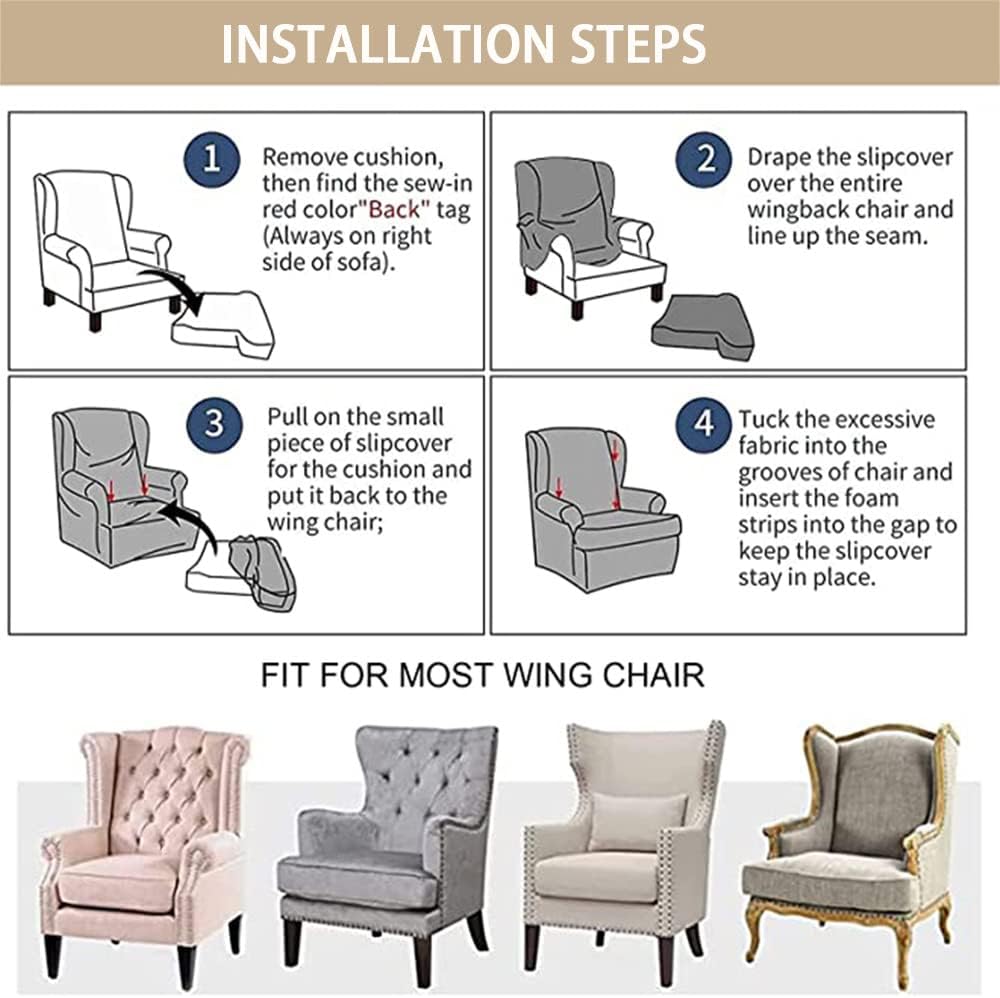 INSTALLATION STEPS

1 Remove cushion, then find the sew-in red color"Back" tag (Always on right side of sofa).

2 Drape the slipcover over the entire wingback chair and line up the seam.

3 Pull on the small piece of slipcover for the cushion and put it back to the wing chair;

4 Tuck the excessive fabric into the grooves of chair and insert the foam strips into the gap to keep the slipcover stay in place.

FIT FOR MOST WING CHAIR