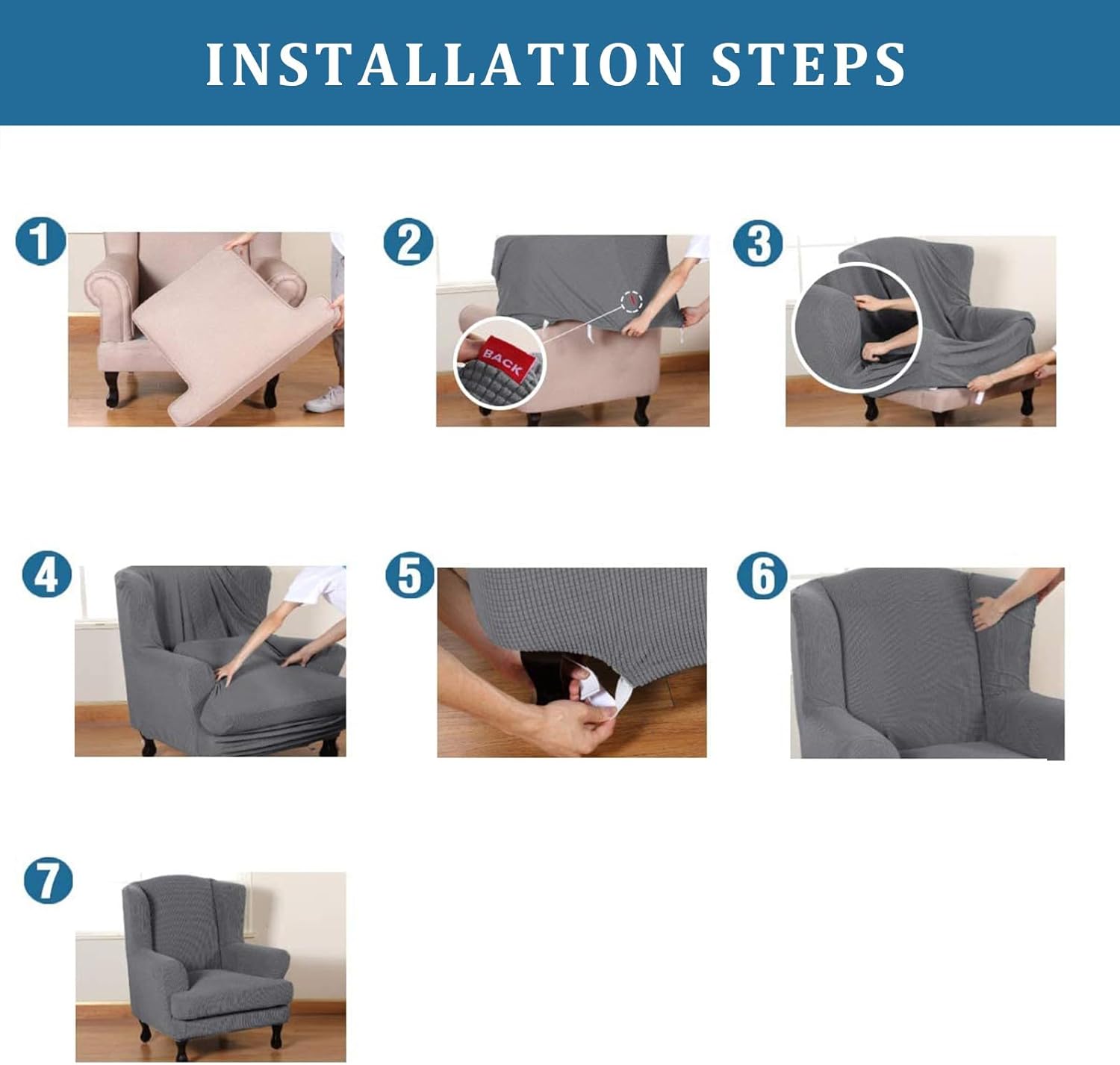 INSTALLATION STEPS

1

2

BACK

3

4

5

6

7