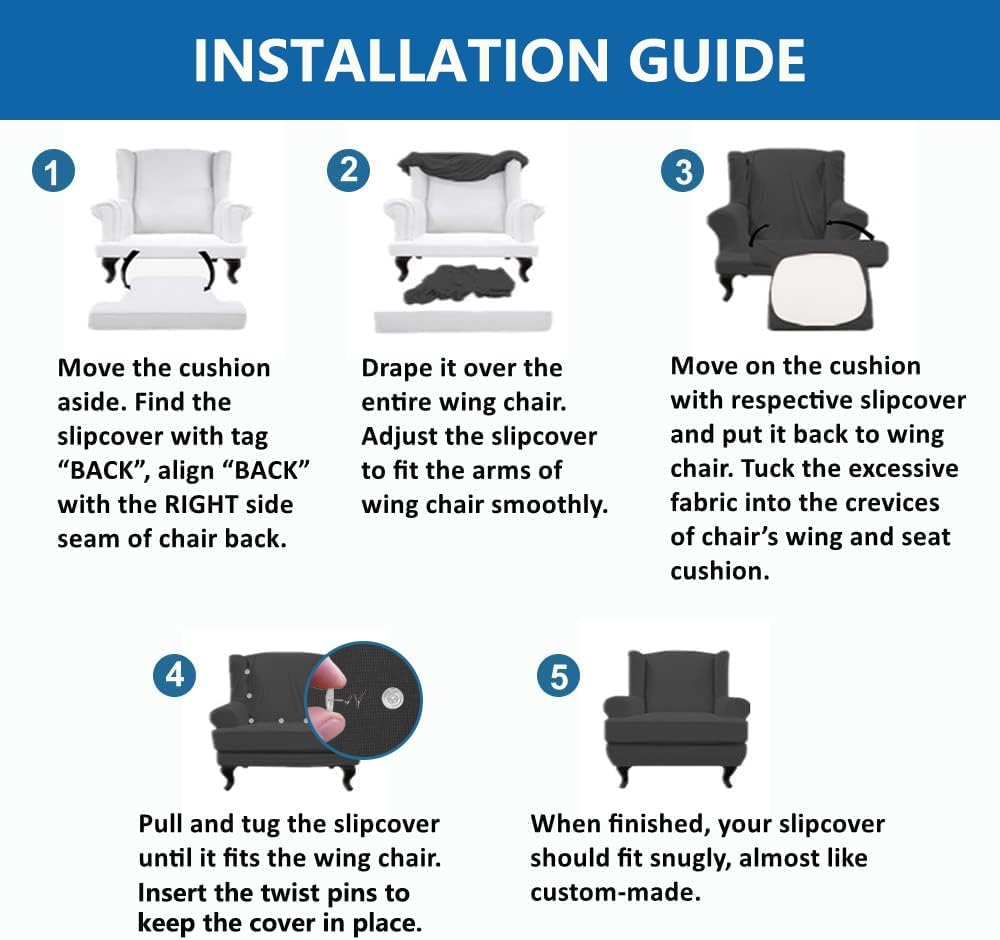 INSTALLATION GUIDE

1

Move the cushion aside. Find the slipcover with tag “BACK”, align “BACK” with the RIGHT side seam of chair back.

2

Drape it over the entire wing chair. Adjust the slipcover to fit the arms of wing chair smoothly.

3

Move on the cushion with respective slipcover and put it back to wing chair. Tuck the excessive fabric into the crevices of chair’s wing and seat cushion.

4

Pull and tug the slipcover until it fits the wing chair. Insert the twist pins to keep the cover in place.

5

When finished, your slipcover should fit snugly, almost like custom-made.