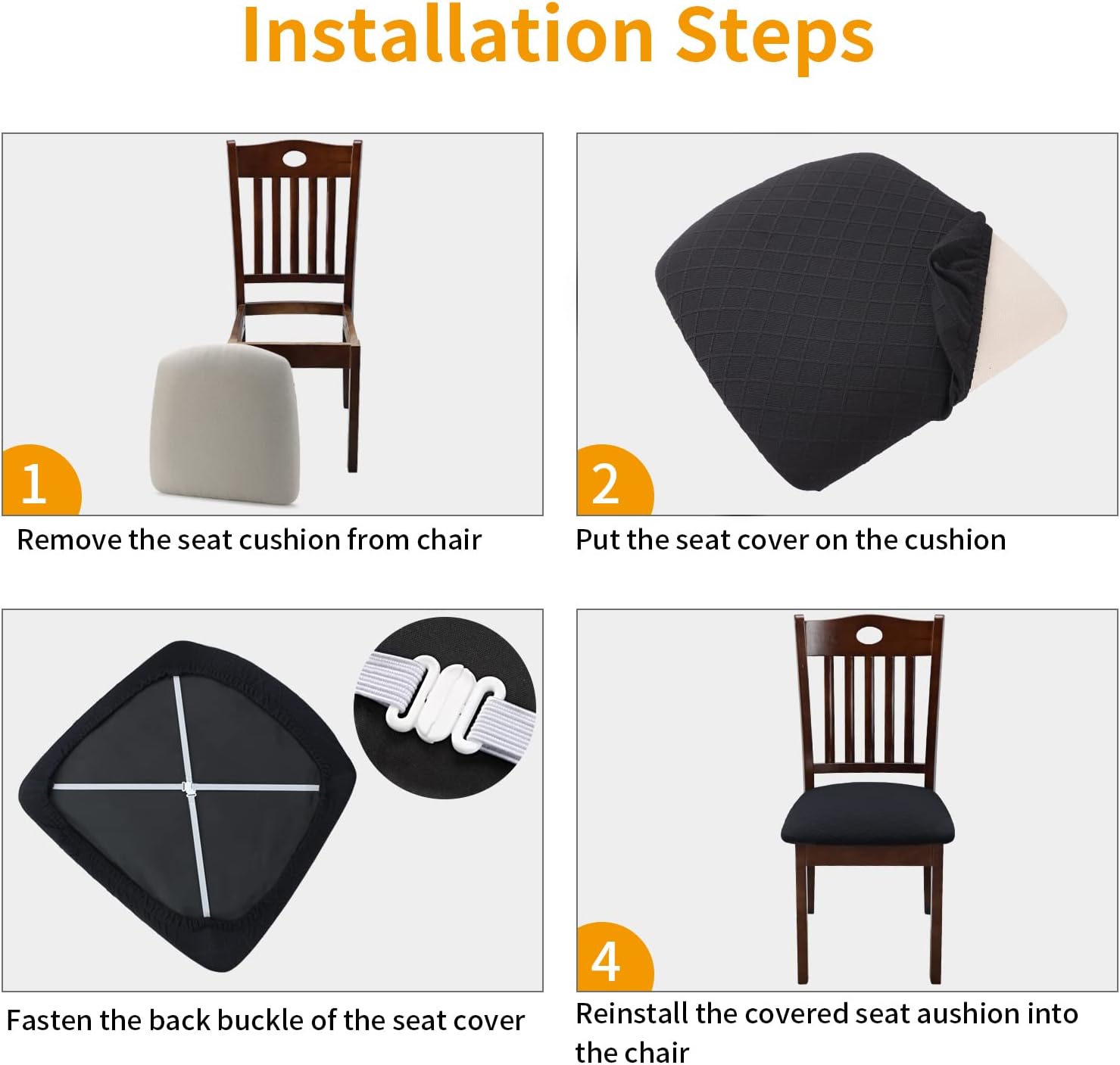 Installation Steps

1

Remove the seat cushion from chair

2

Put the seat cover on the cushion

Fasten the back buckle of the seat cover

4

Reinstall the covered seat aushion into the chair