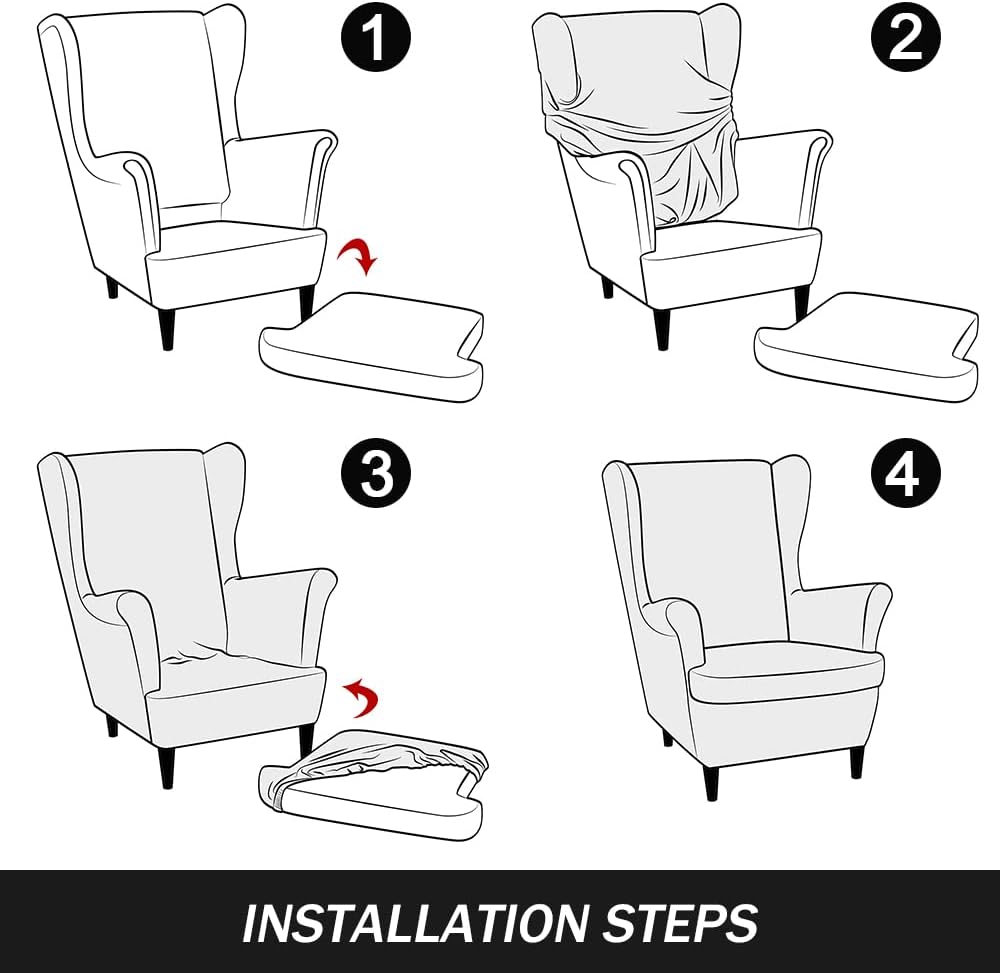 1

2

3

4

INSTALLATION STEPS