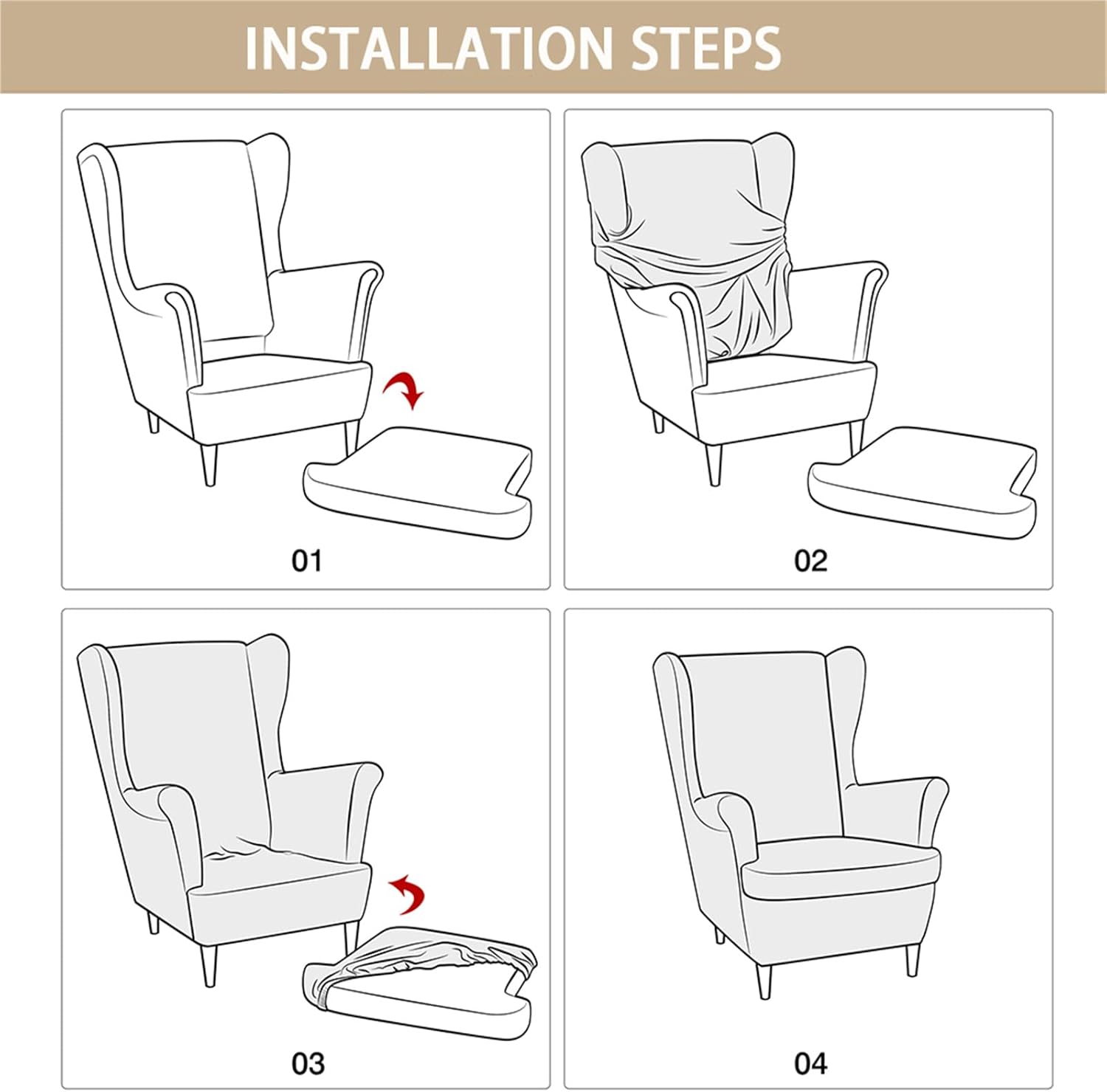 INSTALLATION STEPS

01

02

03

04