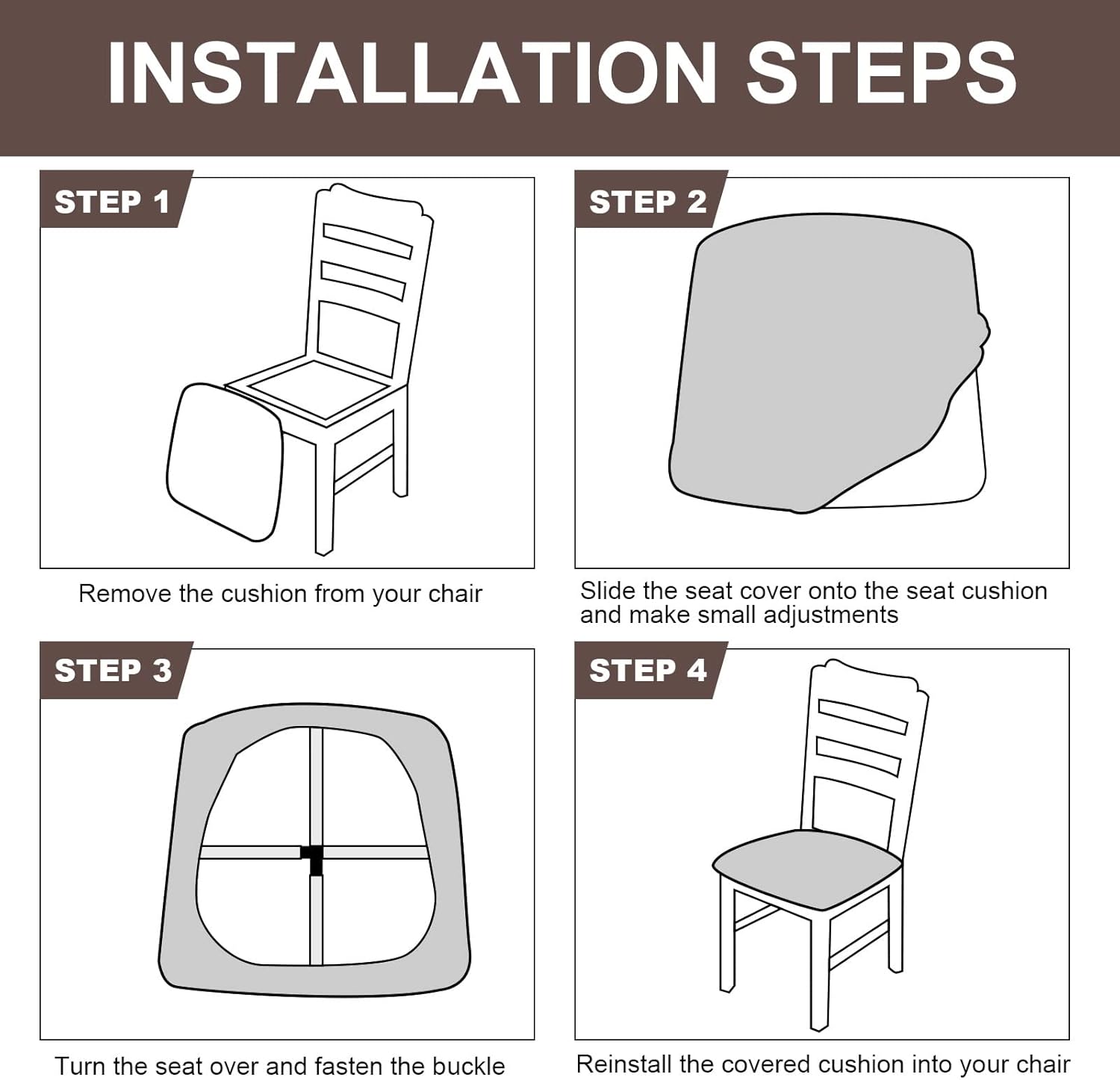 INSTALLATION STEPS

STEP 1

Remove the cushion from your chair

STEP 2

Slide the seat cover onto the seat cushion and make small adjustments

STEP 3

Turn the seat over and fasten the buckle

STEP 4

Reinstall the covered cushion into your chair