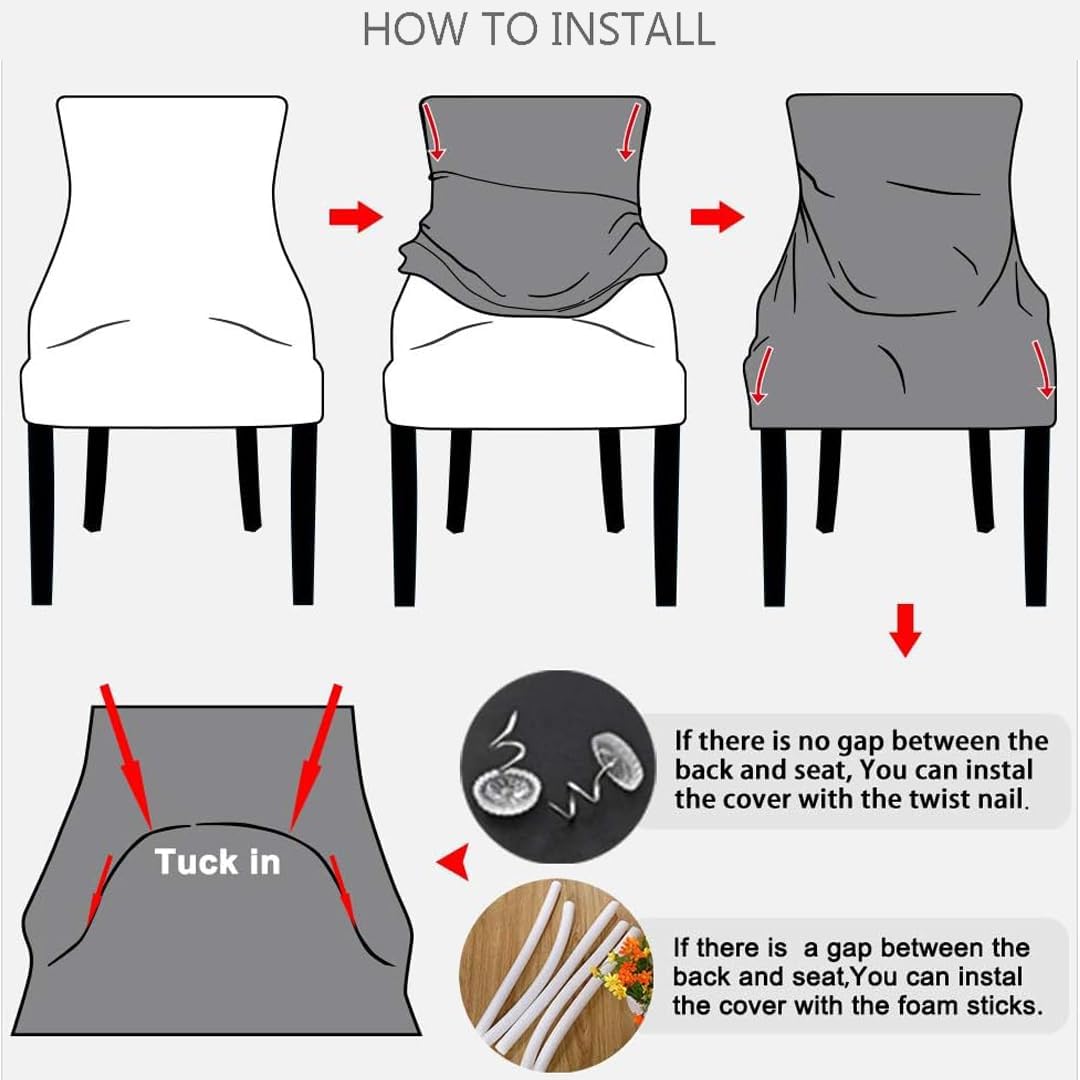 HOW TO INSTALL

Tuck in

If there is no gap between the back and seat, You can instal the cover with the twist nail.

If there is  a gap between the back and seat,You can instal the cover with the foam sticks.