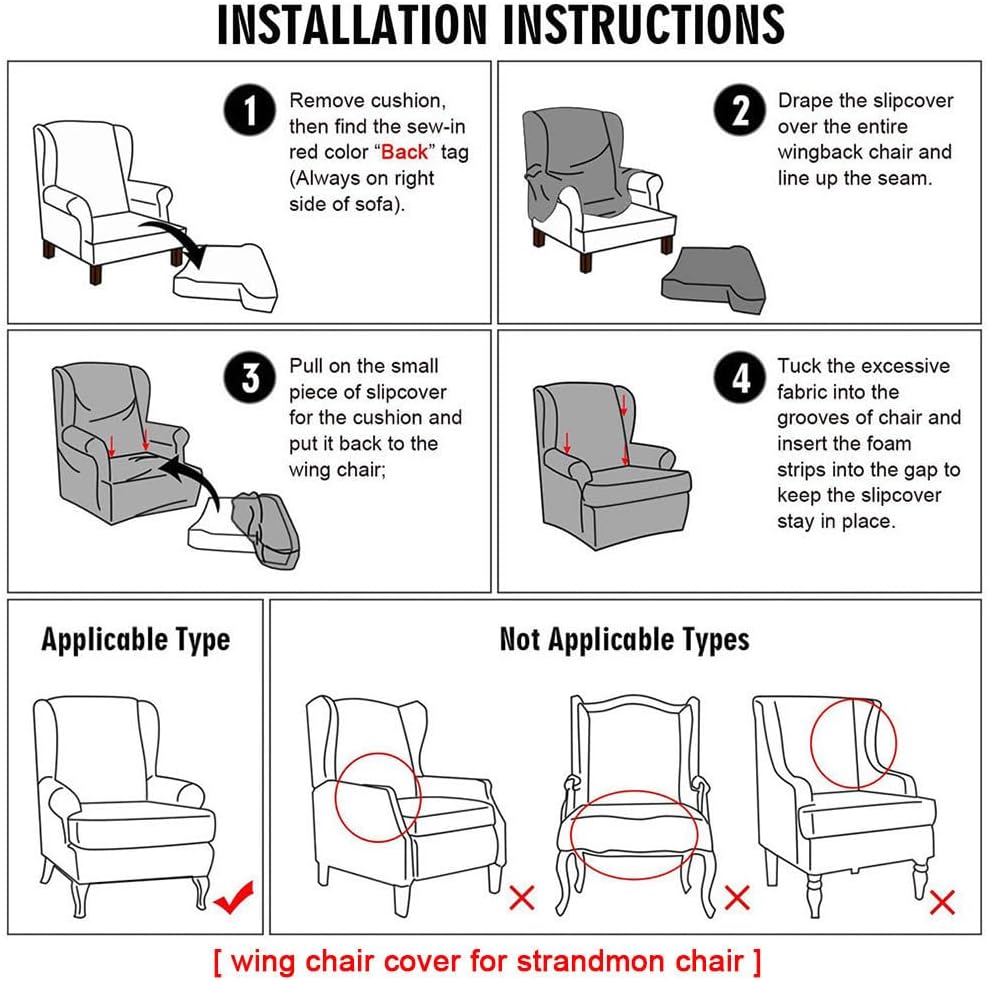 INSTALLATION INSTRUCTIONS

1 Remove cushion, then find the sew-in red color “Back” tag (Always on right side of sofa).

2 Drape the slipcover over the entire wingback chair and line up the seam.

3 Pull on the small piece of slipcover for the cushion and put it back to the wing chair;

4 Tuck the excessive fabric into the grooves of chair and insert the foam strips into the gap to keep the slipcover stay in place.

Applicable Type

Not Applicable Types

[ wing chair cover for strandmon chair ]