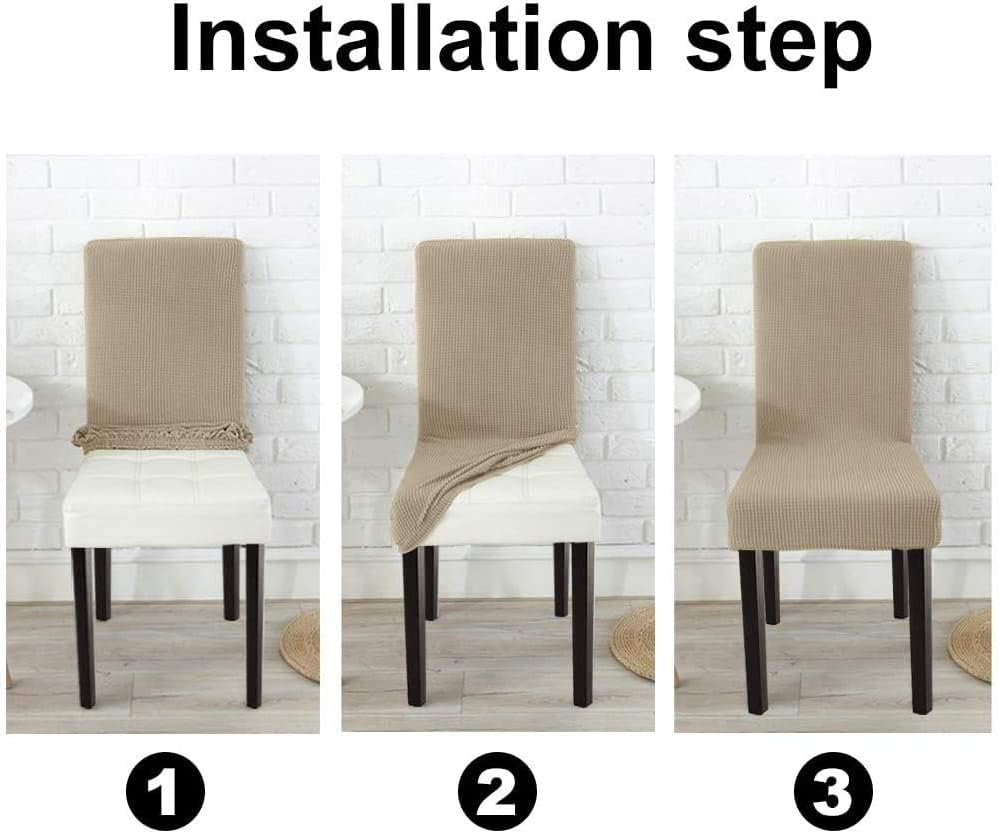 Installation step

1

2

3