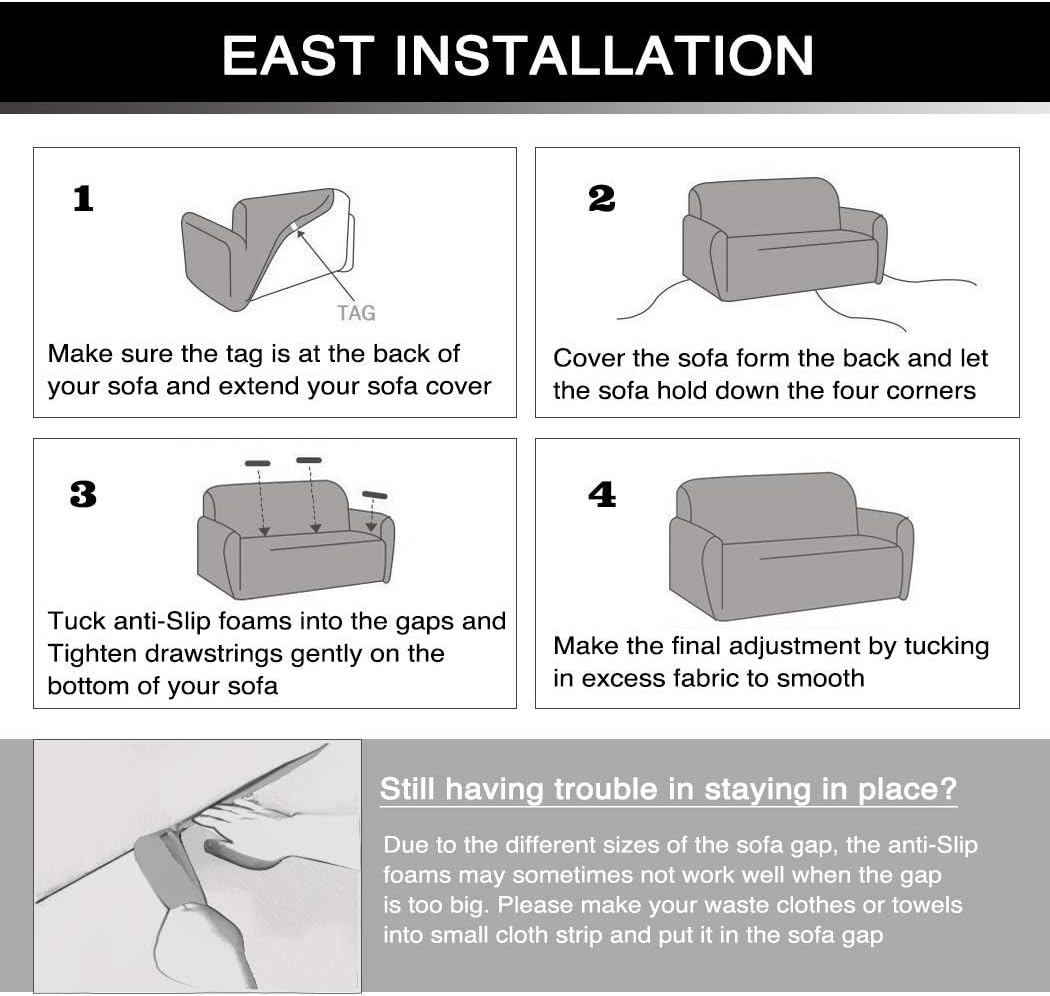 EAST INSTALLATION

1

TAG

Make sure the tag is at the back of your sofa and extend your sofa cover

2

Cover the sofa form the back and let the sofa hold down the four corners

3

Tuck anti-Slip foams into the gaps and Tighten drawstrings gently on the bottom of your sofa

4

Make the final adjustment by tucking in excess fabric to smooth

Still having trouble in staying in place?

Due to the different sizes of the sofa gap, the anti-Slip foams may sometimes not work well when the gap is too big. Please make your waste clothes or towels into small cloth strip and put it in the sofa gap