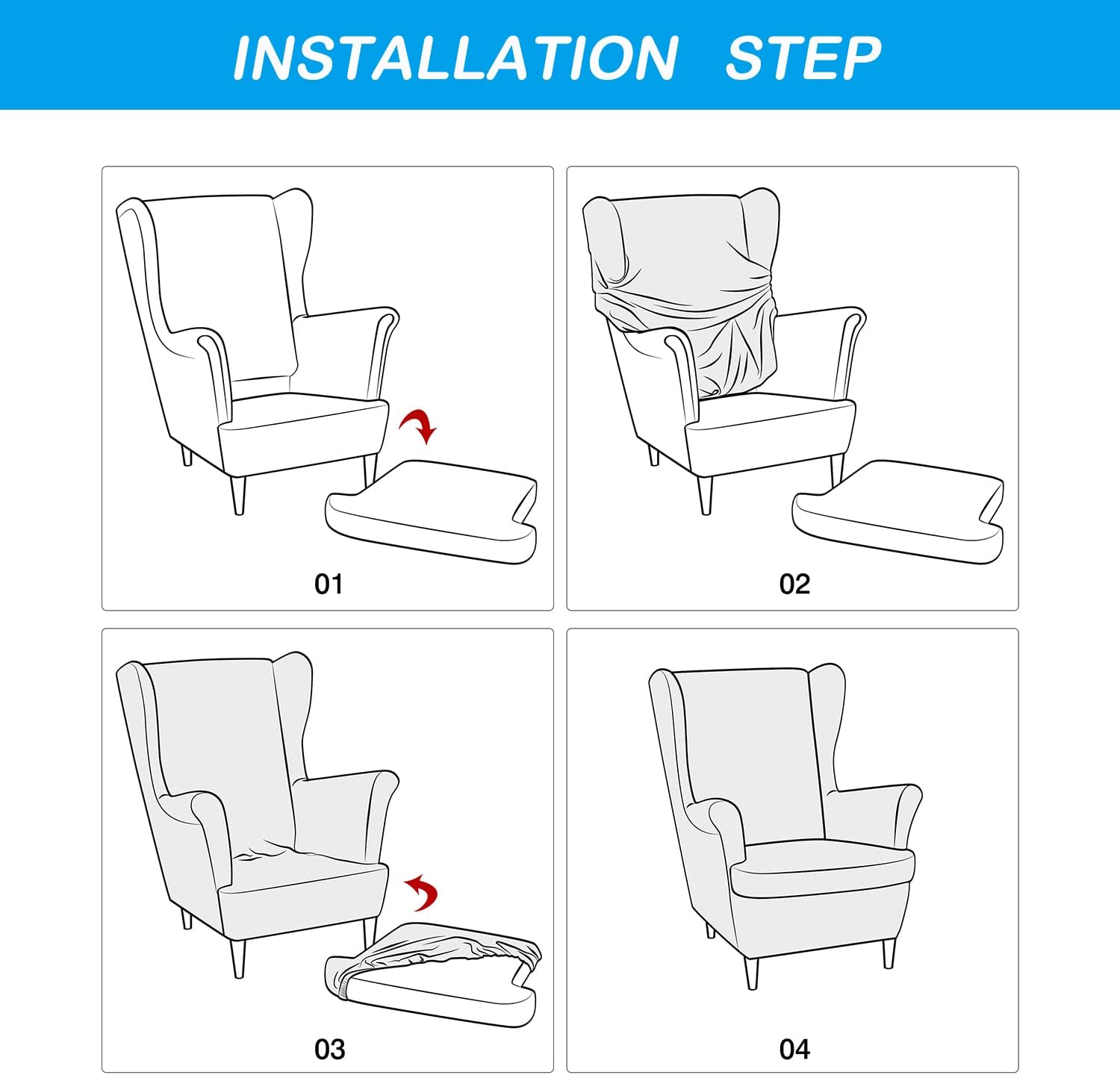 INSTALLATION STEP

01

02

03

04