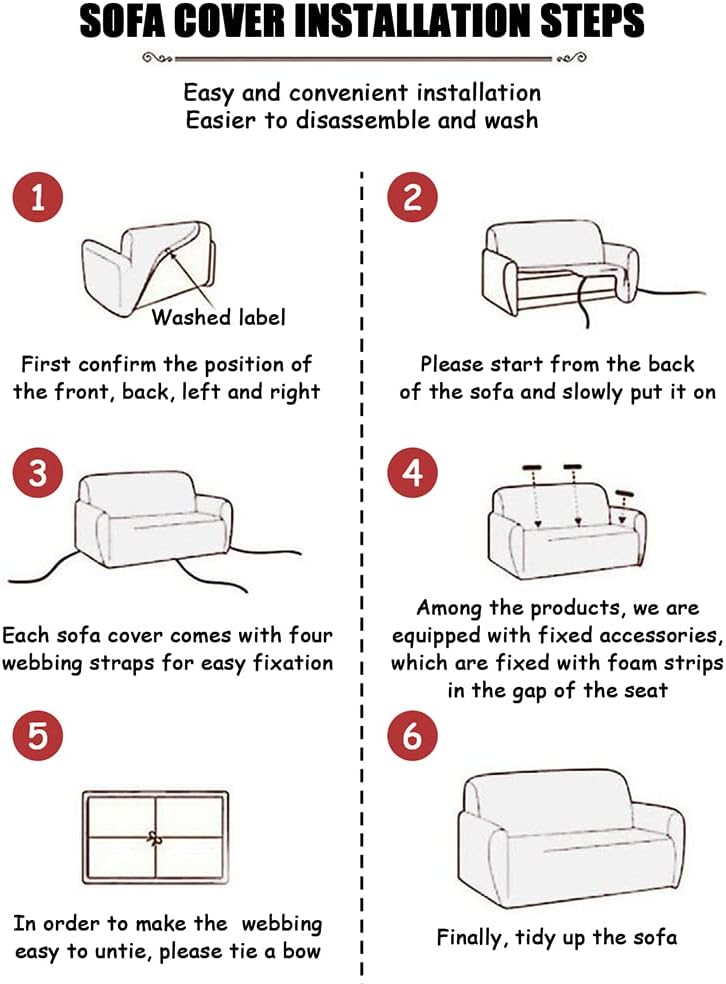 SOFA COVER INSTALLATION STEPS

Easy and convenient installation
Easier to disassemble and wash

1

Washed label

First confirm the position of the front, back, left and right

2

Please start from the back of the sofa and slowly put it on

3

Each sofa cover comes with four webbing straps for easy fixation

4

Among the products, we are equipped with fixed accessories, which are fixed with foam strips in the gap of the seat

5

In order to make the webbing easy to untie, please tie a bow

6

Finally, tidy up the sofa