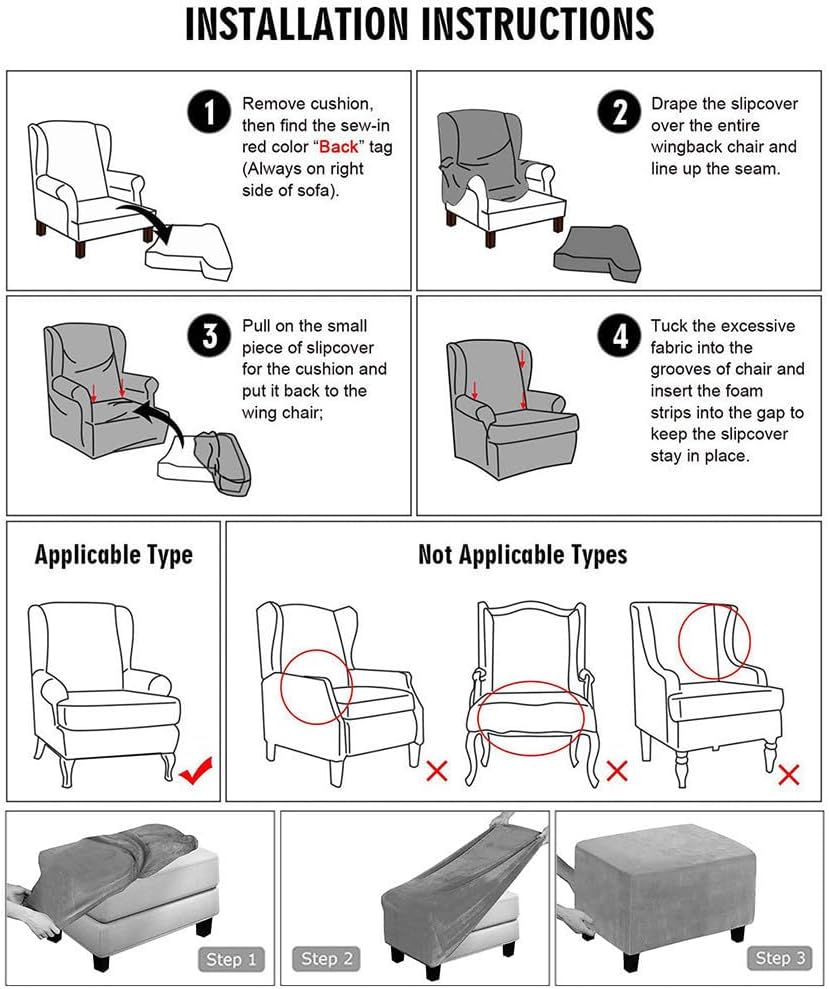 INSTALLATION INSTRUCTIONS

1 Remove cushion, then find the sew-in red color "Back" tag (Always on right side of sofa).

2 Drape the slipcover over the entire wingback chair and line up the seam.

3 Pull on the small piece of slipcover for the cushion and put it back to the wing chair;

4 Tuck the excessive fabric into the grooves of chair and insert the foam strips into the gap to keep the slipcover stay in place.

Applicable Type

Not Applicable Types

Step 1

Step 2

Step 3